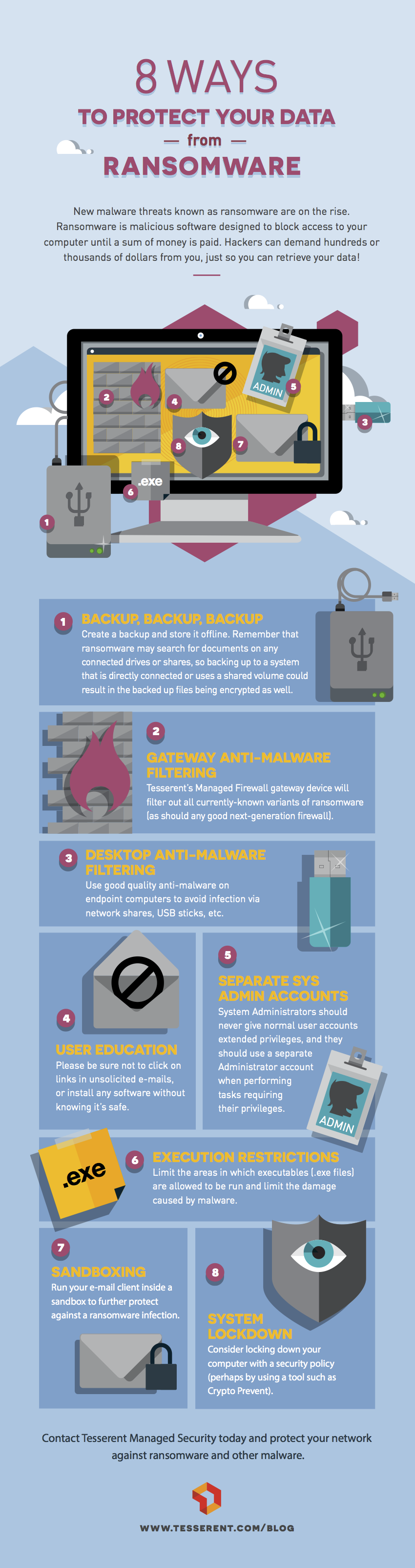 8 WAYS
TO PROTECT YOUR DATA
— from —
RANSOMWARE

New malware threats known as ransomware are on the rise. Ransomware is malicious software designed to block access to your computer until a sum of money is paid. Hackers can demand hundreds or thousands of dollars from you, just so you can retrieve your data!

2 4 ADMIN 5 3 8 7 .exe 6 1

1 BACKUP, BACKUP, BACKUP
Create a backup and store it offline. Remember that ransomware may search for documents on any connected drives or shares, so backing up to a system that is directly connected or uses a shared volume could result in the backed up files being encrypted as well.

2 GATEWAY ANTI-MALWARE FILTERING
Tesserent's Managed Firewall gateway device will filter out all currently-known variants of ransomware (as should any good next-generation firewall).

3 DESKTOP ANTI-MALWARE FILTERING
Use good quality anti-malware on endpoint computers to avoid infection via network shares, USB sticks, etc.

4 USER EDUCATION
Please be sure not to click on links in unsolicited e-mails, or install any software without knowing it's safe.

5 SEPARATE SYS ADMIN ACCOUNTS
System Administrators should never give normal user accounts extended privileges, and they should use a separate Administrator account when performing tasks requiring their privileges.

ADMIN

.exe

6 EXECUTION RESTRICTIONS
Limit the areas in which executables (.exe files) are allowed to be run and limit the damage caused by malware.

7 SANDBOXING
Run your e-mail client inside a sandbox to further protect against a ransomware infection.

8 SYSTEM LOCKDOWN
Consider locking down your computer with a security policy (perhaps by using a tool such as Crypto Prevent).

Contact Tesserent Managed Security today and protect your network against ransomware and other malware.

WWW.TESSERENT.COM/BLOG